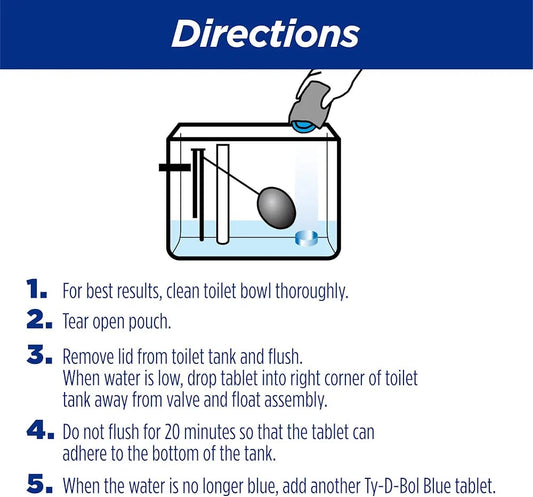 Directions

1. For best results, clean toilet bowl thoroughly.

2. Tear open pouch.

3. Remove lid from toilet tank and flush. When water is low, drop tablet into right corner of toilet tank away from valve and float assembly.

4. Do not flush for 20 minutes so that the tablet can adhere to the bottom of the tank.

5. When the water is no longer blue, add another Ty-D-Bol Blue tablet.